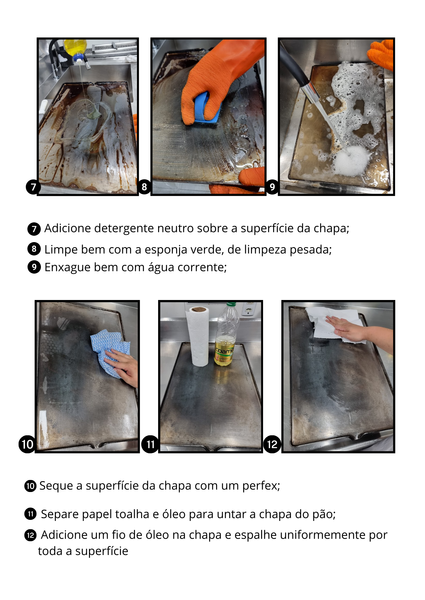 7 8 9

7 Adicione detergente neutro sobre a superfície da chapa;

8 Limpe bem com a esponja verde, de limpeza pesada;

9 Enxague bem com água corrente;

10 11 12

10 Seque a superfície da chapa com um perfex;

11 Separe papel toalha e óleo para untar a chapa do pão;

12 Adicione um fio de óleo na chapa e espalhe uniformemente por toda a superfície